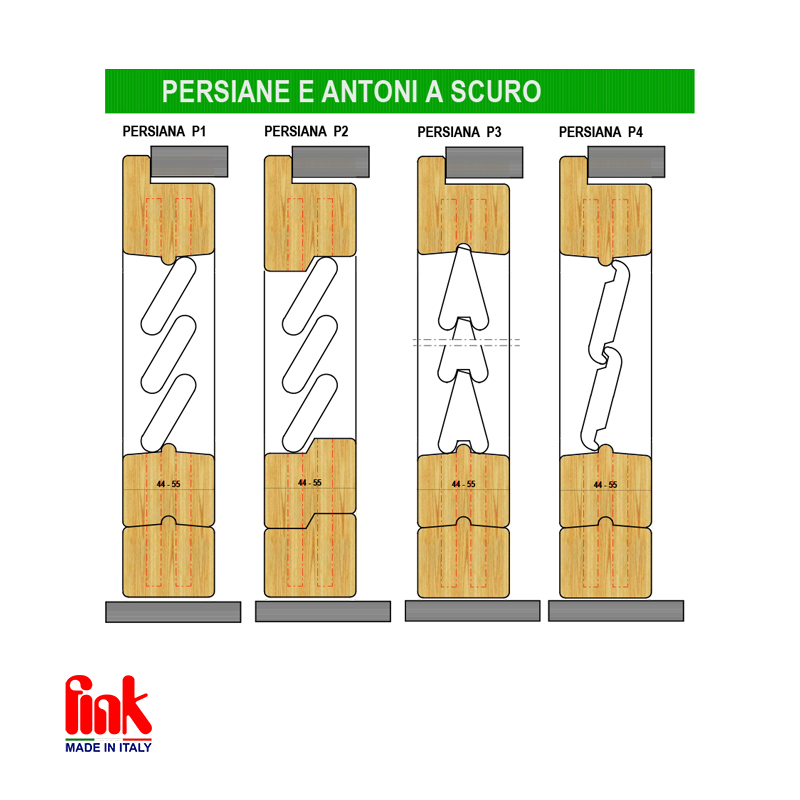 PERSIANE E ANTONI A SCURO

PERSIANA P1

44 - 55

PERSIANA P2

44 - 55

PERSIANA P3

44 - 55

PERSIANA P4

44 - 55

fink
MADE IN ITALY